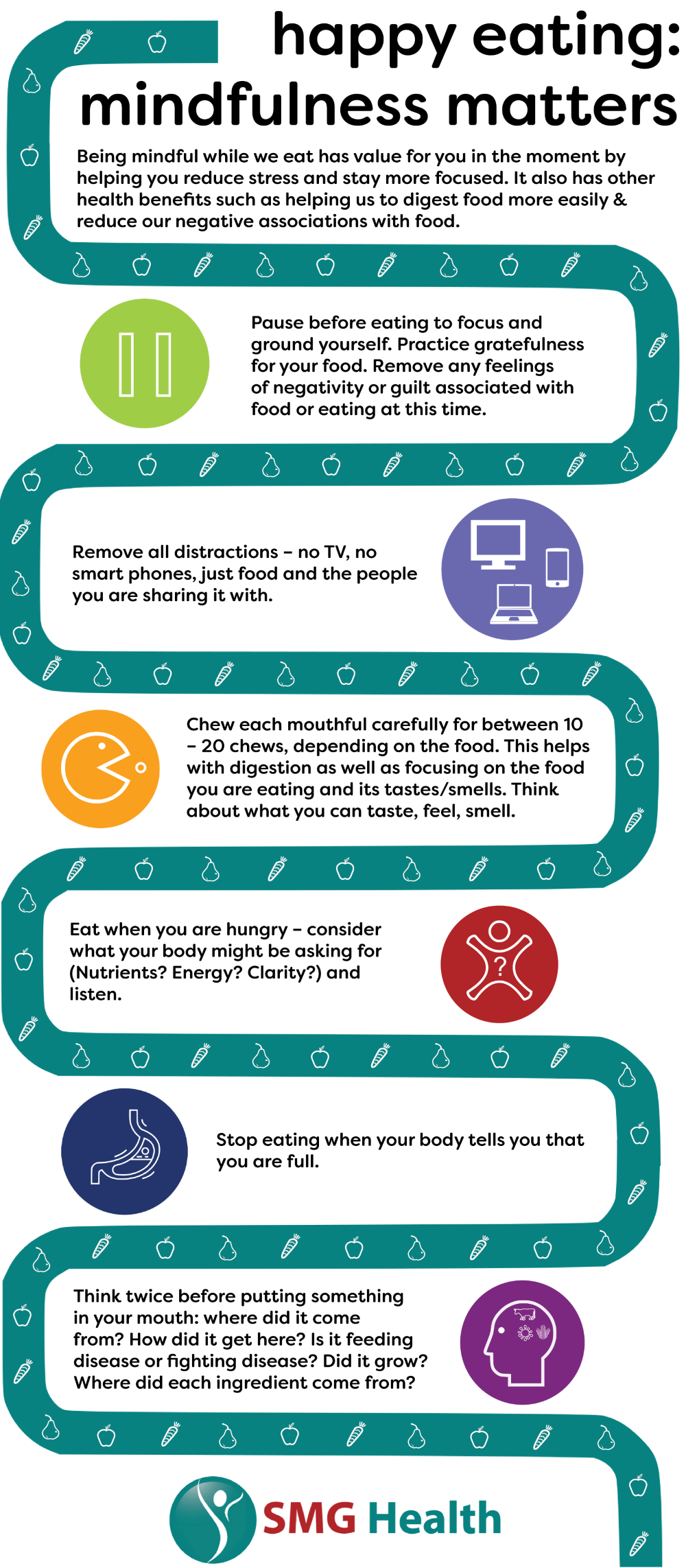 happy eating: mindfulness matters

Being mindful while we eat has value for you in the moment by helping you reduce stress and stay more focused. It also has other health benefits such as helping us to digest food more easily & reduce our negative associations with food.

Pause before eating to focus and ground yourself. Practice gratefulness for your food. Remove any feelings of negativity or guilt associated with food or eating at this time.

Remove all distractions – no TV, no smart phones, just food and the people you are sharing it with.

Chew each mouthful carefully for between 10 – 20 chews, depending on the food. This helps with digestion as well as focusing on the food you are eating and its tastes/smells. Think about what you can taste, feel, smell.

Eat when you are hungry – consider what your body might be asking for (Nutrients? Energy? Clarity?) and listen.

?

Stop eating when your body tells you that you are full.

Think twice before putting something in your mouth: where did it come from? How did it get here? Is it feeding disease or fighting disease? Did it grow? Where did each ingredient come from?

SMG Health