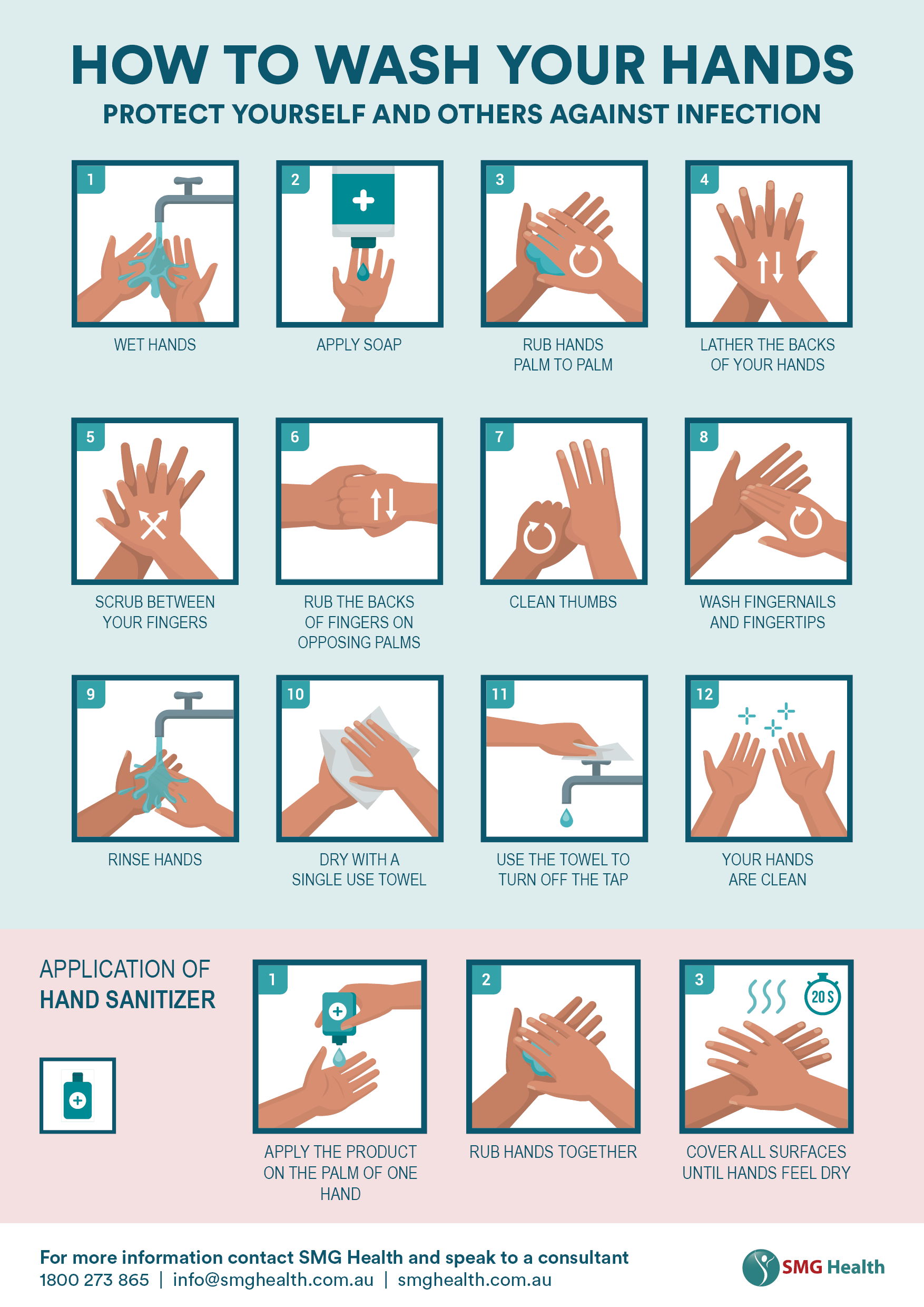 HOW TO WASH YOUR HANDS

PROTECT YOURSELF AND OTHERS AGAINST INFECTION

1
WET HANDS

2
APPLY SOAP

3
RUB HANDS PALM TO PALM

4
LATHER THE BACKS OF YOUR HANDS

5
SCRUB BETWEEN YOUR FINGERS

6
RUB THE BACKS OF FINGERS ON OPPOSING PALMS

7
CLEAN THUMBS

8
WASH FINGERNAILS AND FINGERTIPS

9
RINSE HANDS

10
DRY WITH A SINGLE USE TOWEL

11
USE THE TOWEL TO TURN OFF THE TAP

12
YOUR HANDS ARE CLEAN

APPLICATION OF
HAND SANITIZER

1
APPLY THE PRODUCT ON THE PALM OF ONE HAND

2
RUB HANDS TOGETHER

3
20 S
COVER ALL SURFACES UNTIL HANDS FEEL DRY

For more information contact SMG Health and speak to a consultant
1800 273 865 | info@smghealth.com.au | smghealth.com.au

SMG Health